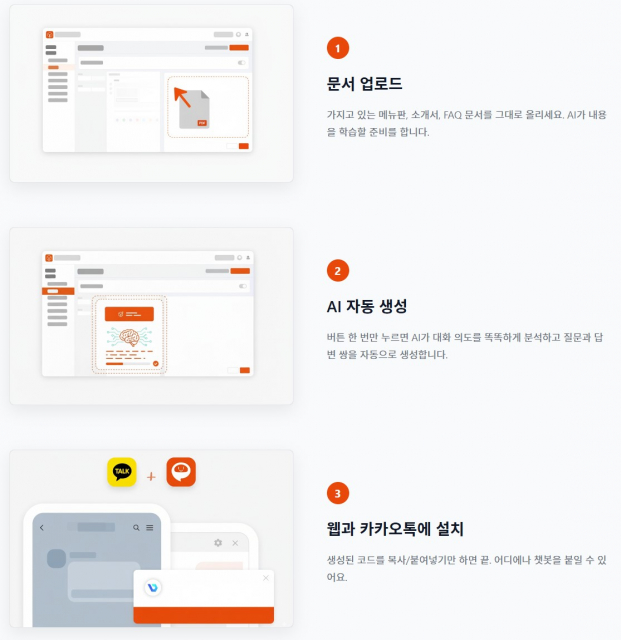 PDF

1

문서 업로드

가지고 있는 메뉴판, 소개서, FAQ 문서를 그대로 올리세요. AI가 내용을 학습할 준비를 합니다.

2

AI 자동 생성

버튼 한 번만 누르면 AI가 대화 의도를 똑똑하게 분석하고 질문과 답변 쌍을 자동으로 생성합니다.

TALK

+

3

웹과 카카오톡에 설치

생성된 코드를 복사/붙여넣기만 하면 끝. 어디에나 챗봇을 붙일 수 있어요.