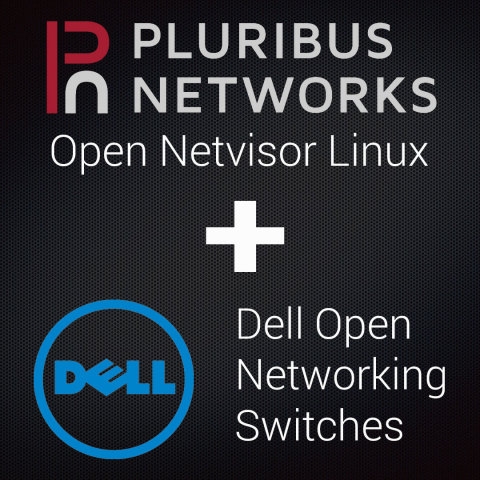 PLURIBUS NETWORKS
Open Netvisor Linux
+
DELL
Dell Open Networking Switches