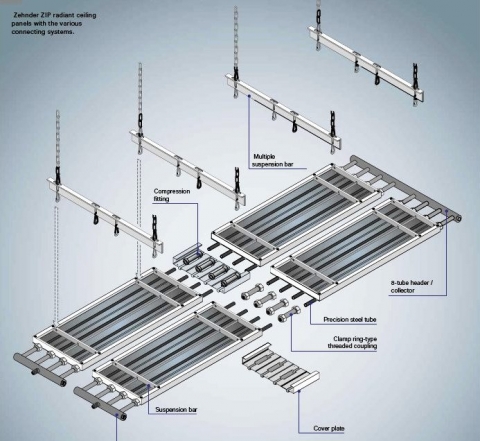 Zehnder ZIP radiant ceiling panels with the various connecting systems.

Multiple suspension bar

Compression fitting

8-tube header / collector

Precision steel tube

Clamp ring-type threaded coupling

Suspension bar

Cover plate